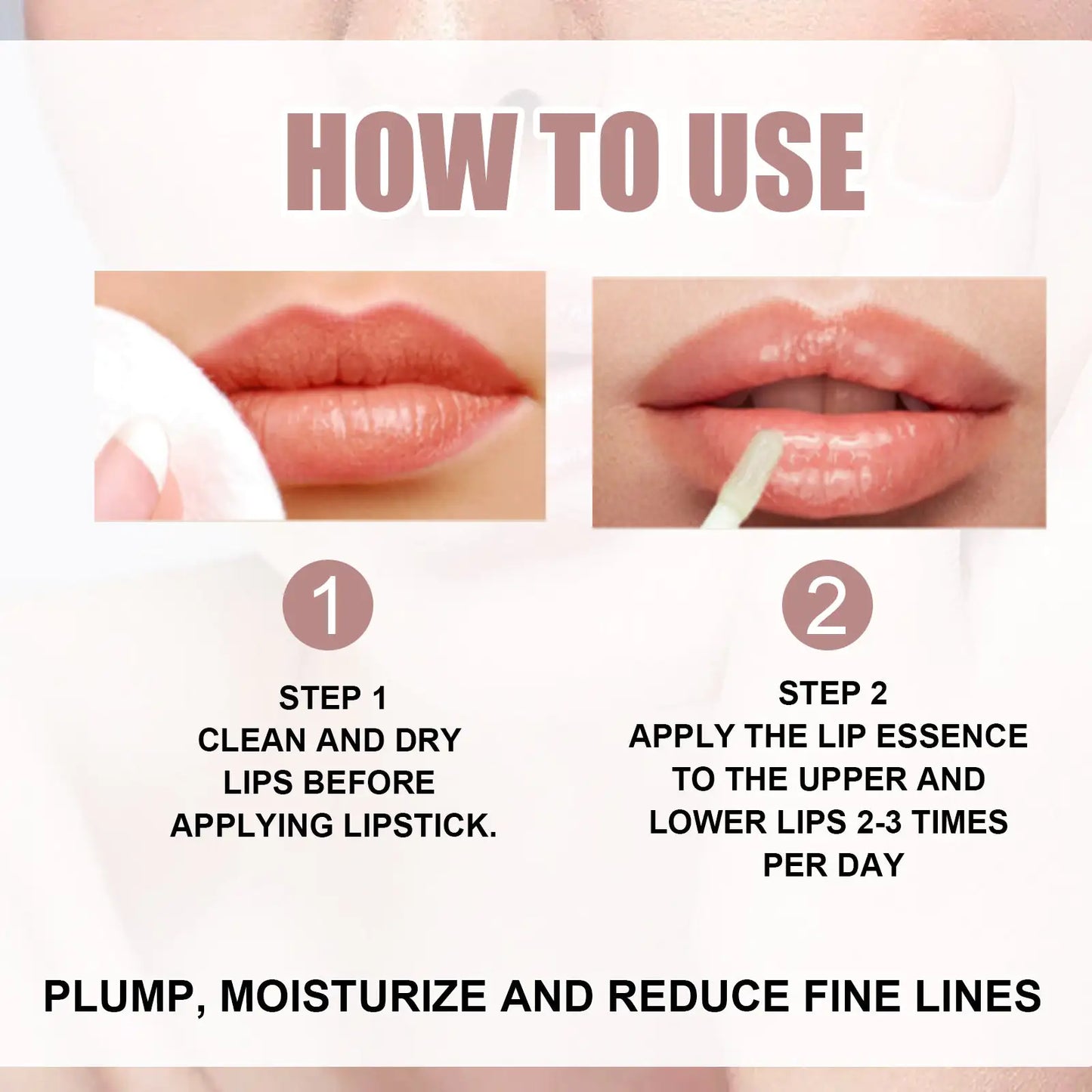 HOW TO USE

1

STEP 1
CLEAN AND DRY LIPS BEFORE APPLYING LIPSTICK.

2

STEP 2
APPLY THE LIP ESSENCE TO THE UPPER AND LOWER LIPS 2-3 TIMES PER DAY

PLUMP, MOISTURIZE AND REDUCE FINE LINES