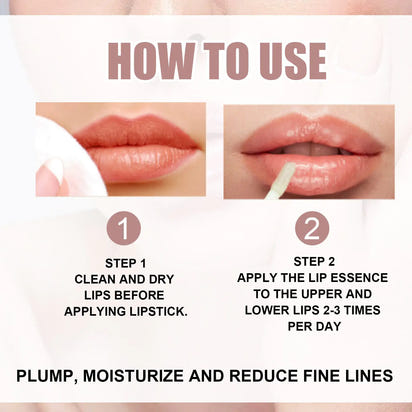 HOW TO USE

1

STEP 1
CLEAN AND DRY LIPS BEFORE APPLYING LIPSTICK.

2

STEP 2
APPLY THE LIP ESSENCE TO THE UPPER AND LOWER LIPS 2-3 TIMES PER DAY

PLUMP, MOISTURIZE AND REDUCE FINE LINES